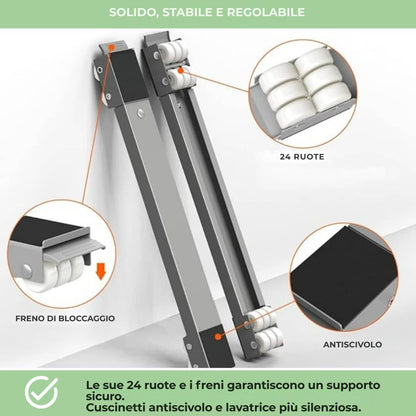 SOLIDO, STABILE E REGOLABILE

24 RUOTE

FRENO DI BLOCCAGGIO

ANTISCIVOLO

Le sue 24 ruote e i freni garantiscono un supporto sicuro.
Cuscinetti antiscivolo e lavatrice più silenziosa.