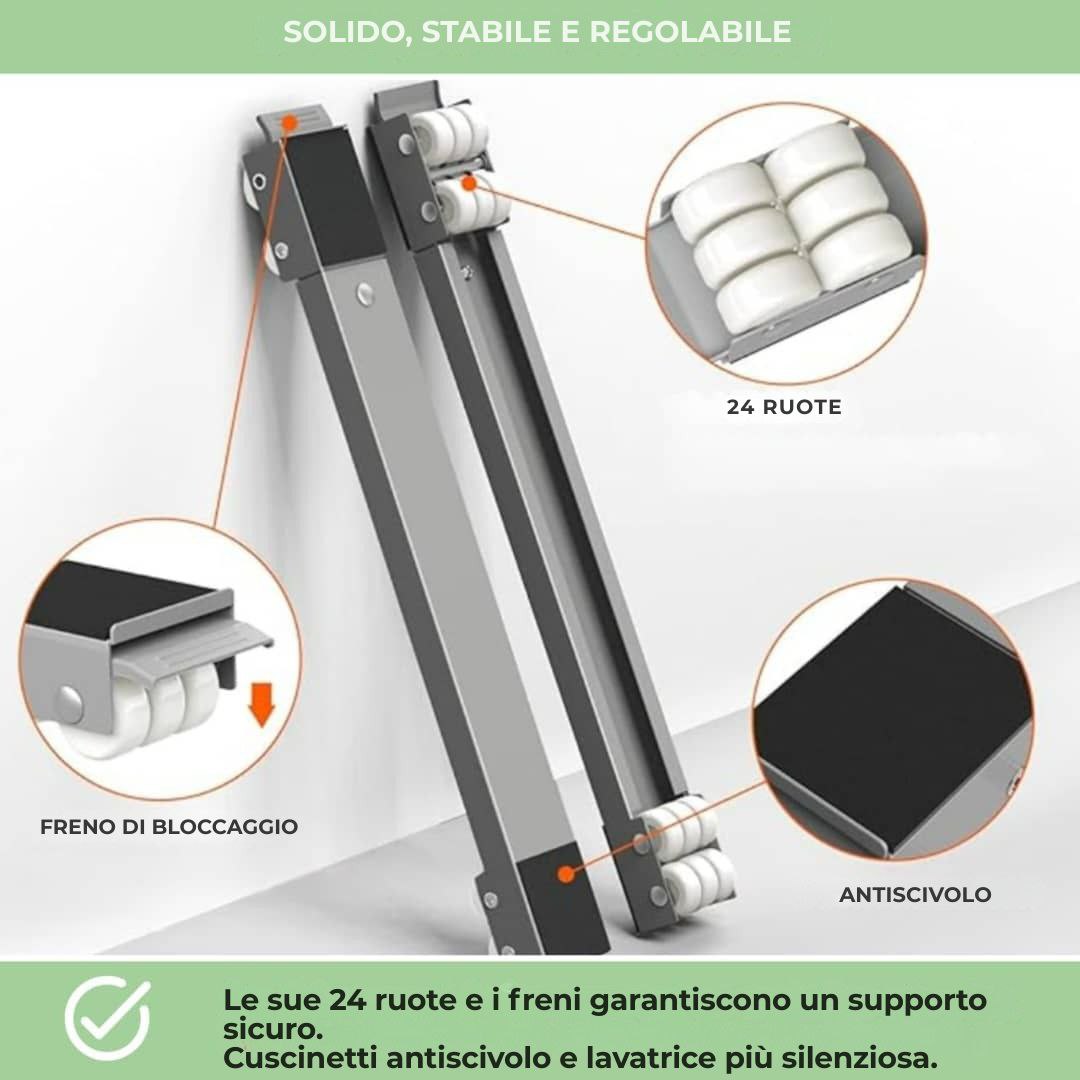 SOLIDO, STABILE E REGOLABILE

24 RUOTE

FRENO DI BLOCCAGGIO

ANTISCIVOLO

Le sue 24 ruote e i freni garantiscono un supporto sicuro.
Cuscinetti antiscivolo e lavatrice più silenziosa.