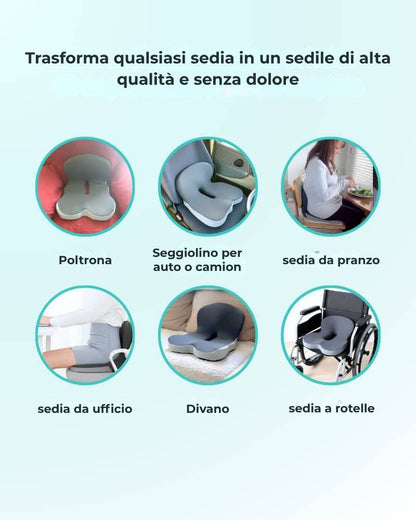 Trasforma qualsiasi sedia in un sedile di alta qualità e senza dolore

Poltrona

Seggiolino per auto o camion

sedia da pranzo

sedia da ufficio

Divano

sedia a rotelle