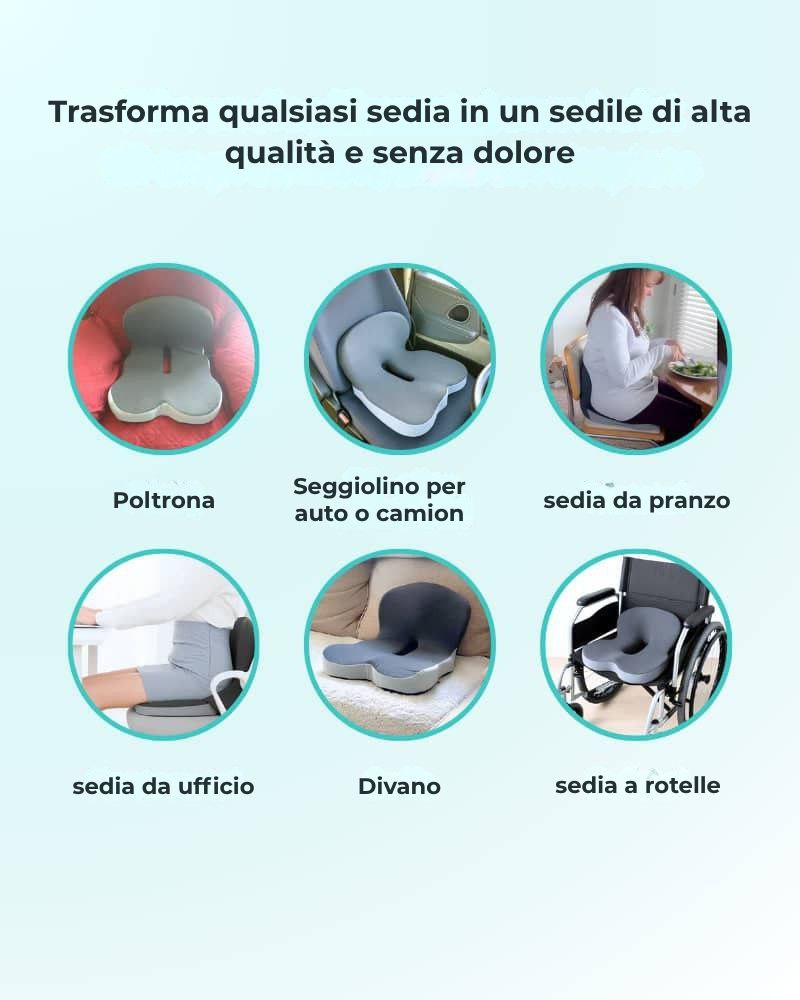 Trasforma qualsiasi sedia in un sedile di alta qualità e senza dolore

Poltrona

Seggiolino per auto o camion

sedia da pranzo

sedia da ufficio

Divano

sedia a rotelle