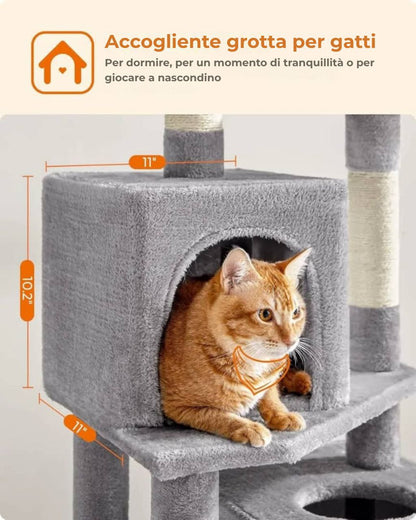 Accogliente grotta per gatti

Per dormire, per un momento di tranquillità o per giocare a nascondino

11"

10.2"

11"