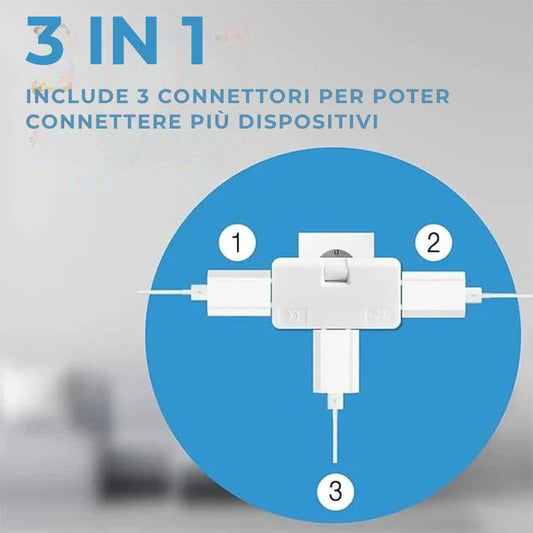 3 IN 1

INCLUDE 3 CONNETTORI PER POTER CONNETTERE PIÙ DISPOSITIVI

1

2

3