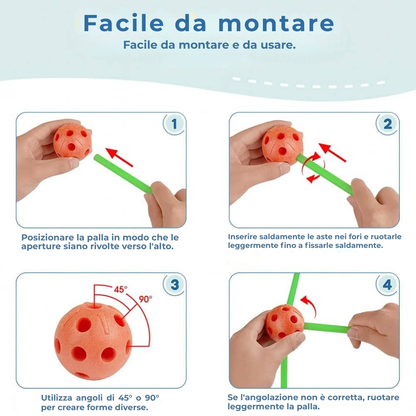 Facile da montare

Facile da montare e da usare.

1

Posizionare la palla in modo che le aperture siano rivolte verso l'alto.

2

Inserire saldamente le aste nei fori e ruotarle leggermente fino a fissarle saldamente.

3

45°

90°

Utilizza angoli di 45° o 90° per creare forme diverse.

4

Se l'angolazione non è corretta, ruotare leggermente la palla.